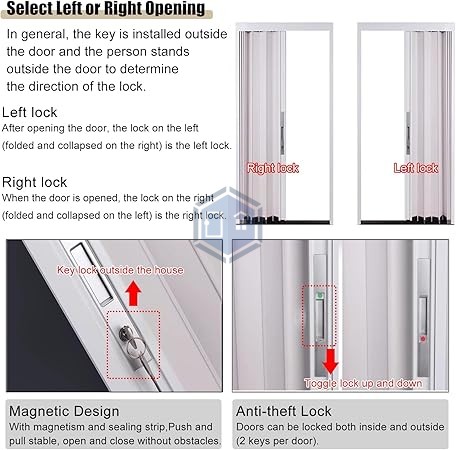 Select Left or Right Opening

In general, the key is installed outside the door and the person stands outside the door to determine the direction of the lock.

Left lock
After opening the door, the lock on the left (folded and collapsed on the right) is the left lock.

Right lock
When the door is opened, the lock on the right (folded and collapsed on the left) is the right lock.

Right lock

Left lock

Key lock outside the house

Toggle lock up and down

Magnetic Design
With magnetism and sealing strip,Push and pull stable, open and close without obstacles.

Anti-theft Lock
Doors can be locked both inside and outside (2 keys per door).